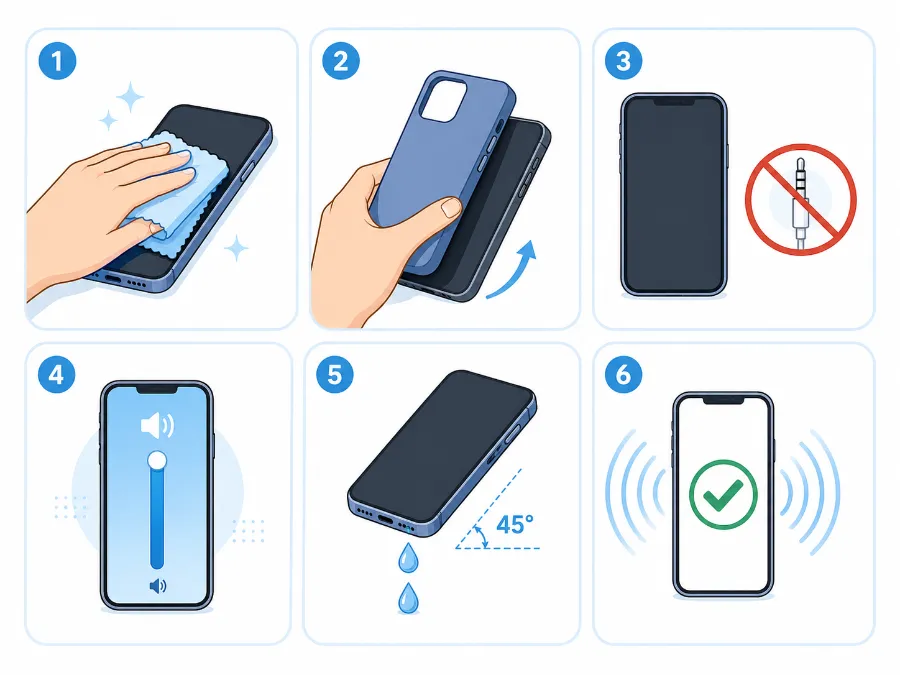 1

2

3

4

5

45°

6