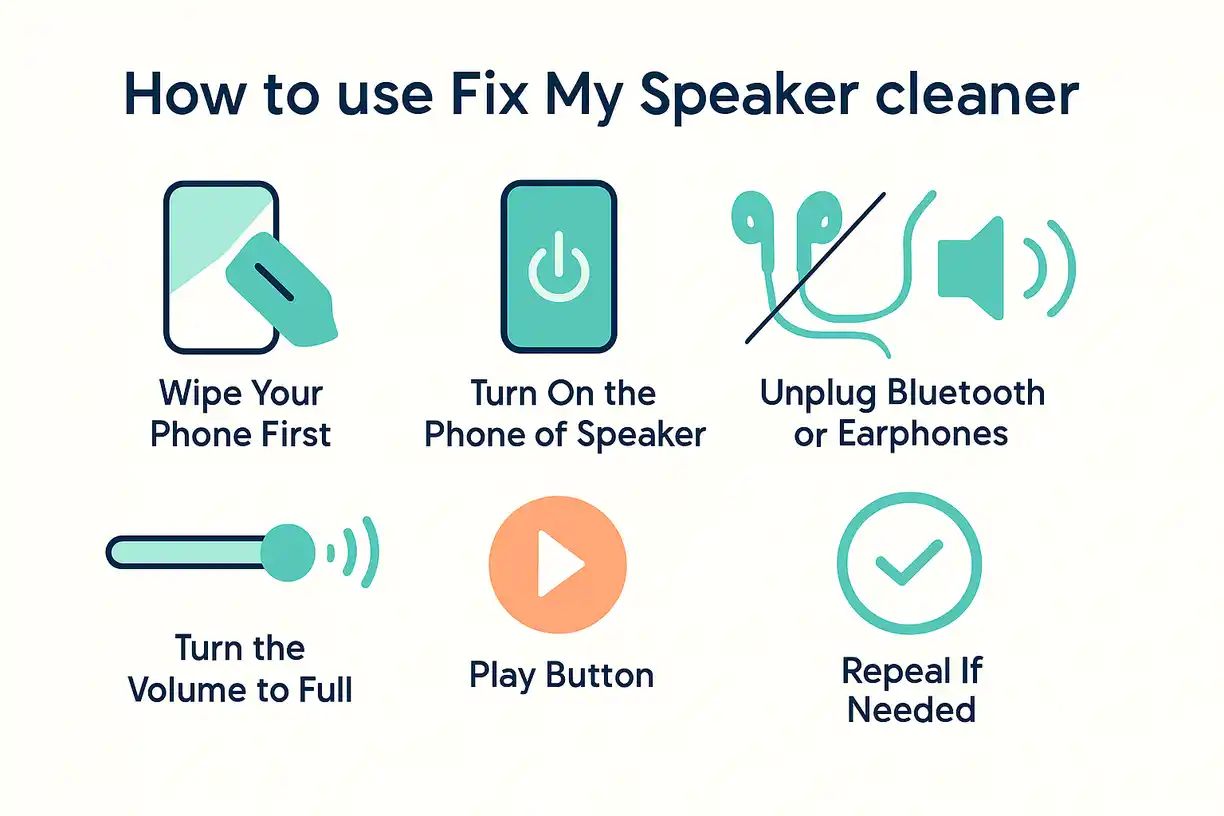 How to use Fix My Speaker cleaner

Wipe Your Phone First

Turn On the Phone of Speaker

Unplug Bluetooth or Earphones

Turn the Volume to Full

Play Button

Repeal If Needed